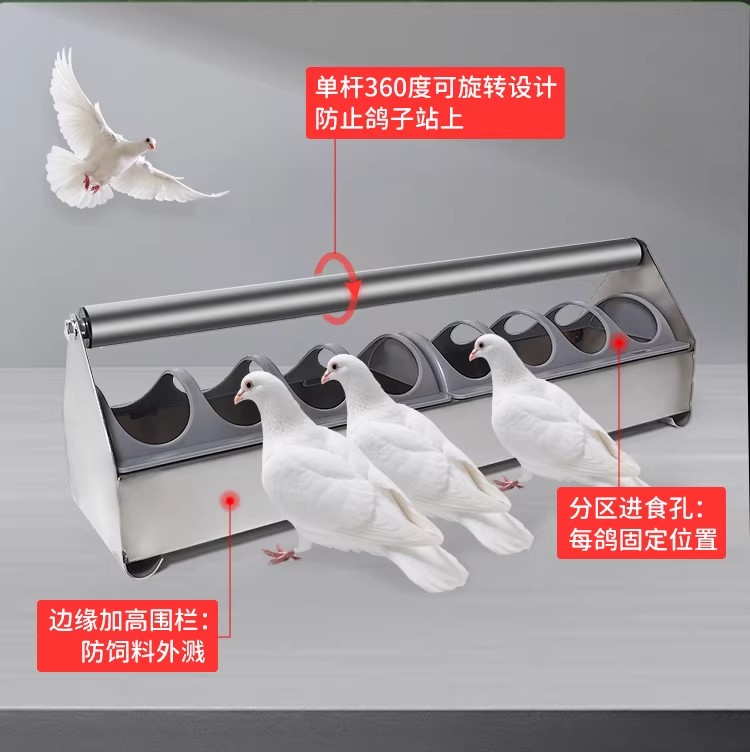 单杆360度可旋转设计
防止鸽子站上

分区进食孔:
每鸽固定位置

边缘加高围栏:
防饲料外溅